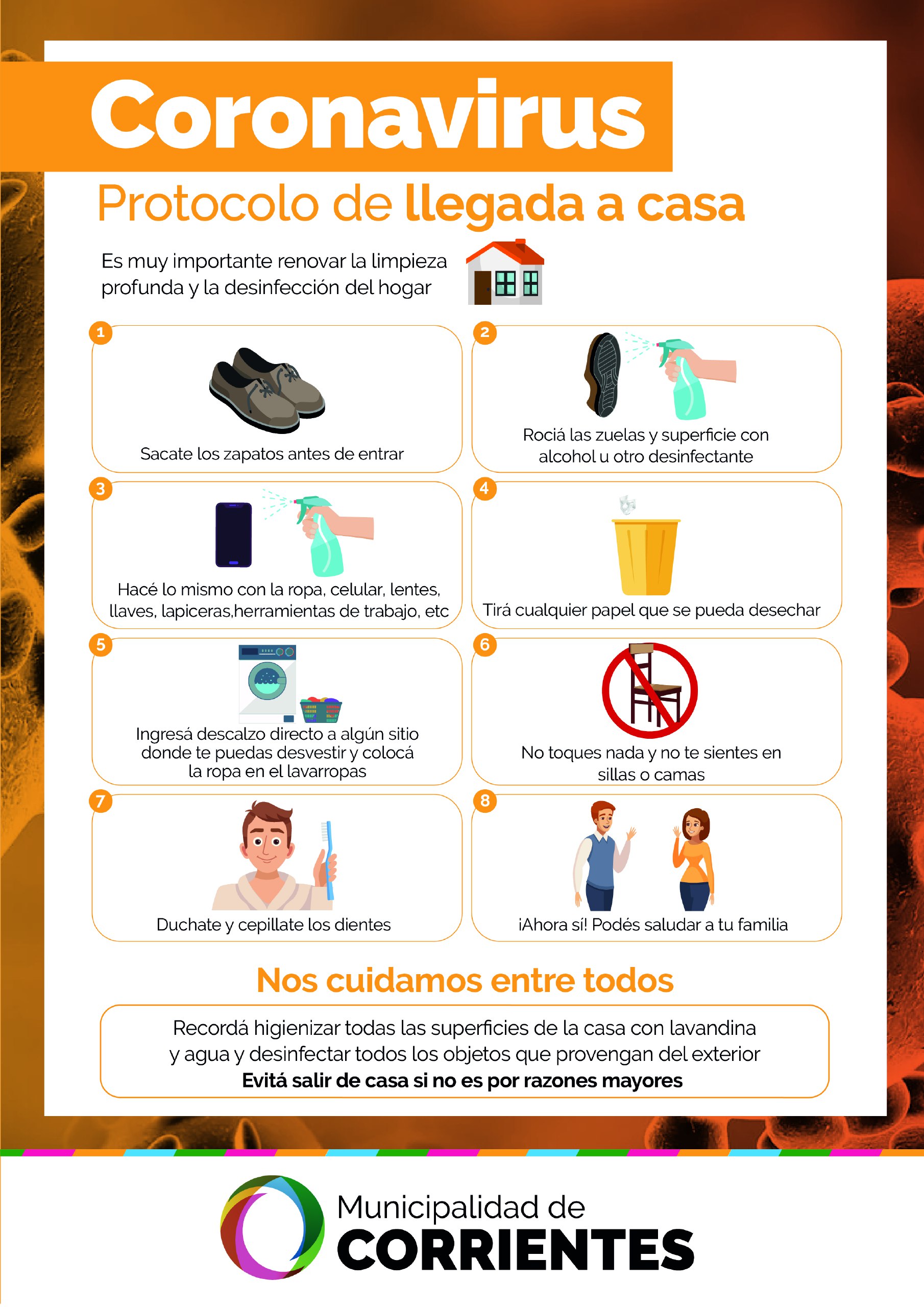 Coronavirus

Protocolo de llegada a casa

Es muy importante renovar la limpieza profunda y la desinfección del hogar

1
Sacate los zapatos antes de entrar

2
Rociá las zuelas y superficie con alcohol u otro desinfectante

3
Hacé lo mismo con la ropa, celular, lentes, llaves, lapiceras,herramientas de trabajo, etc

4
Tirá cualquier papel que se pueda desechar

5
Ingresá descalzo directo a algún sitio donde te puedas desvestir y colocá la ropa en el lavarropas

6
No toques nada y no te sientes en sillas o camas

7
Duchate y cepillate los dientes

8
¡Ahora sí! Podés saludar a tu familia

Nos cuidamos entre todos

Recordá higienizar todas las superficies de la casa con lavandina y agua y desinfectar todos los objetos que provengan del exterior
Evitá salir de casa si no es por razones mayores

Municipalidad de
CORRIENTES